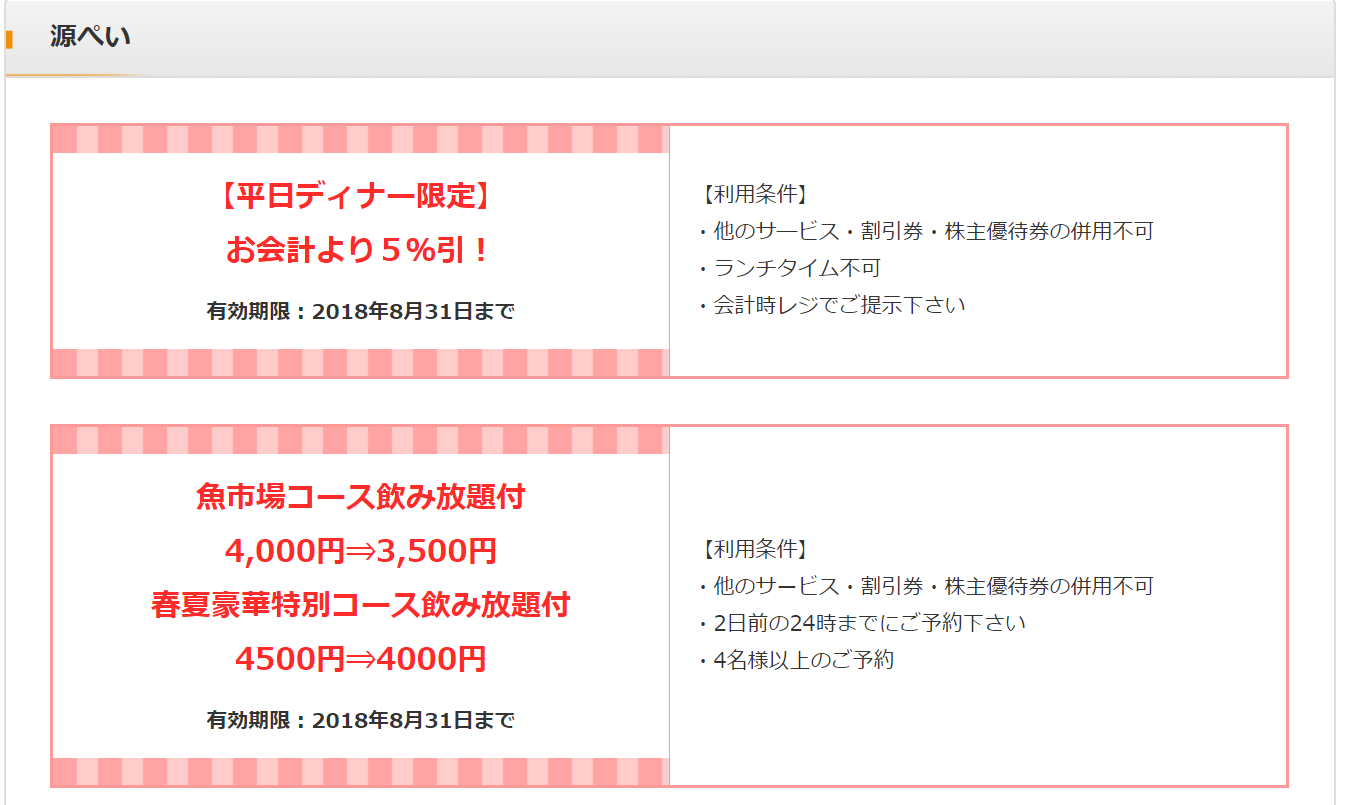 源ぺい

【平日ディナー限定】
お会計より５%引！

有効期限：2018年8月31日まで

【利用条件】
・他のサービス・割引券・株主優待券の併用不可
・ランチタイム不可
・会計時レジでご提示下さい

魚市場コース飲み放題付
4,000円⇒3,500円
春夏豪華特別コース飲み放題付
4500円⇒4000円

有効期限：2018年8月31日まで

【利用条件】
・他のサービス・割引券・株主優待券の併用不可
・2日前の24時までにご予約下さい
・4名様以上のご予約